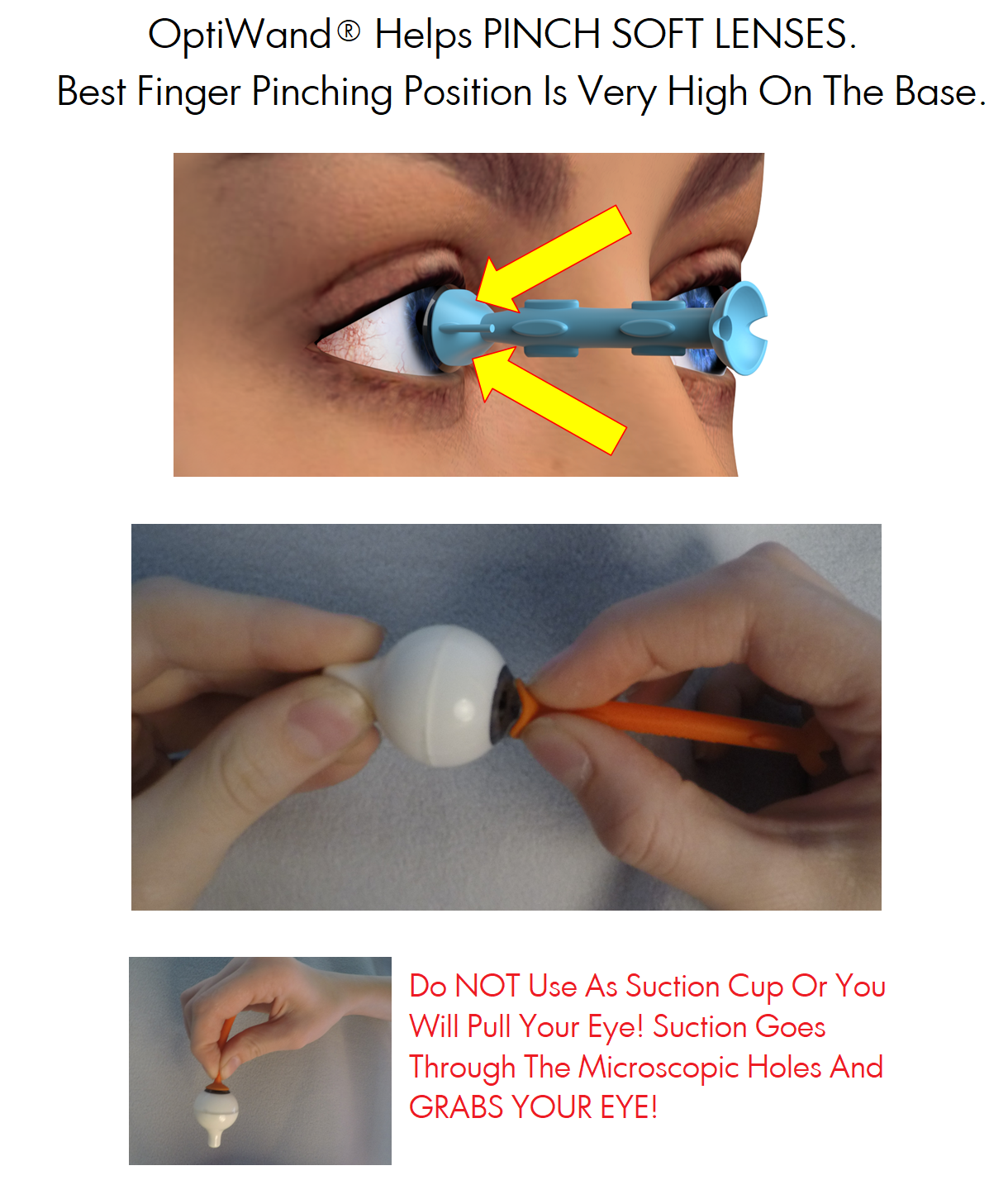 OptiWand® Helps PINCH SOFT LENSES.
Best Finger Pinching Position Is Very High On The Base.

Do NOT Use As Suction Cup Or You Will Pull Your Eye! Suction Goes Through The Microscopic Holes And GRABS YOUR EYE!