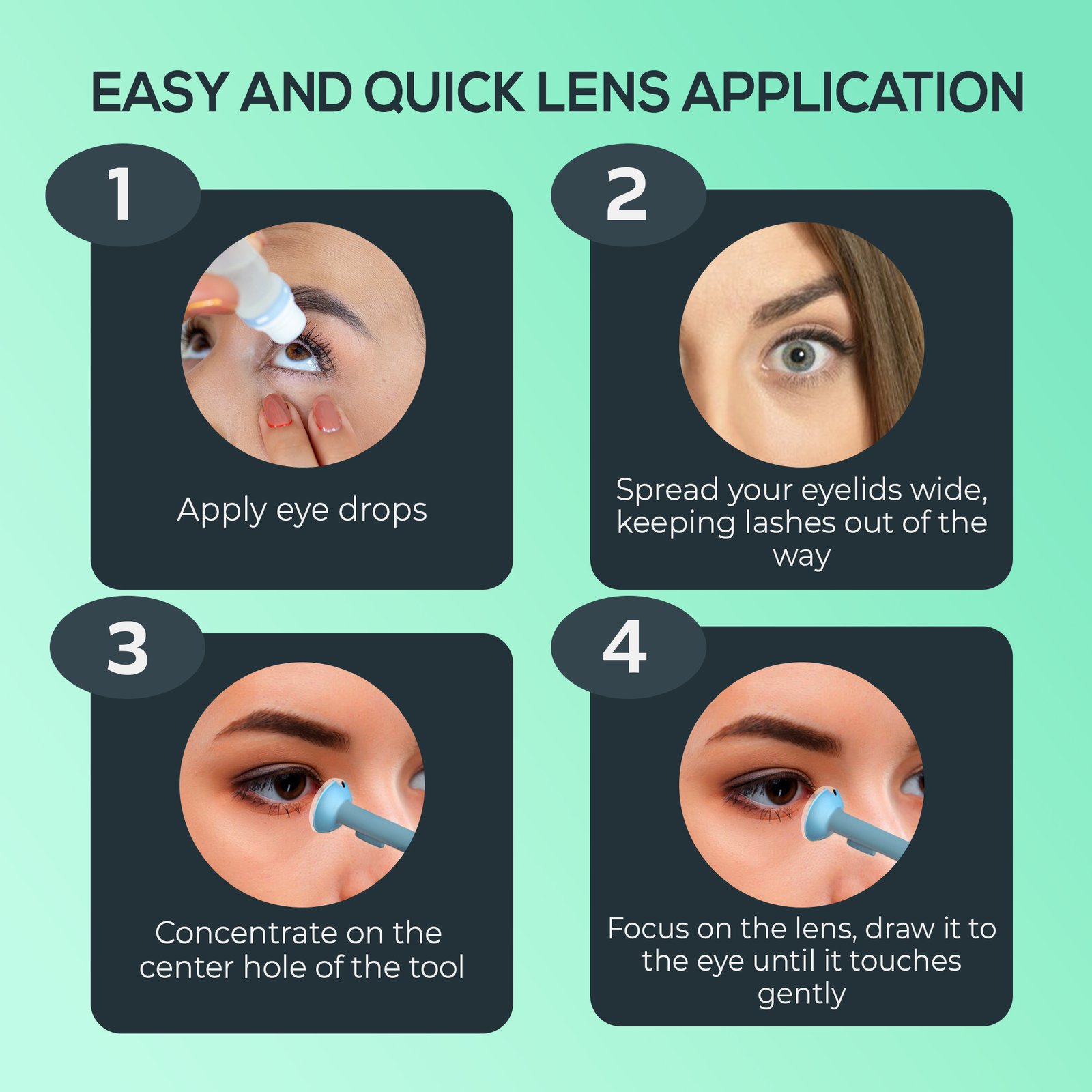 EASY AND QUICK LENS APPLICATION

1

Apply eye drops

2

Spread your eyelids wide, keeping lashes out of the way

3

Concentrate on the center hole of the tool

4

Focus on the lens, draw it to the eye until it touches gently