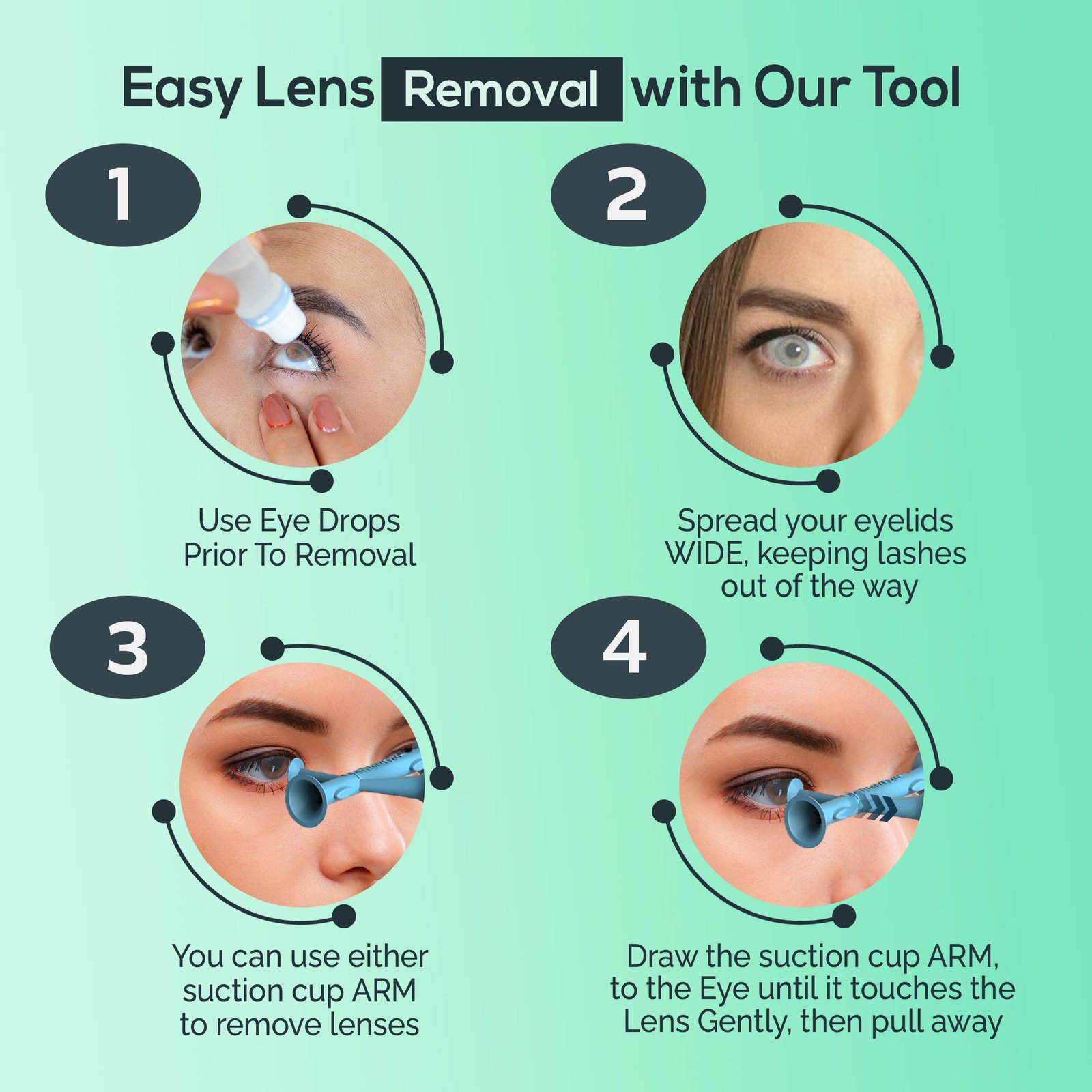 Easy Lens Removal with Our Tool

1

Use Eye Drops Prior To Removal

2

Spread your eyelids WIDE, keeping lashes out of the way

3

You can use either suction cup ARM to remove lenses

4

Draw the suction cup ARM, to the Eye until it touches the Lens Gently, then pull away